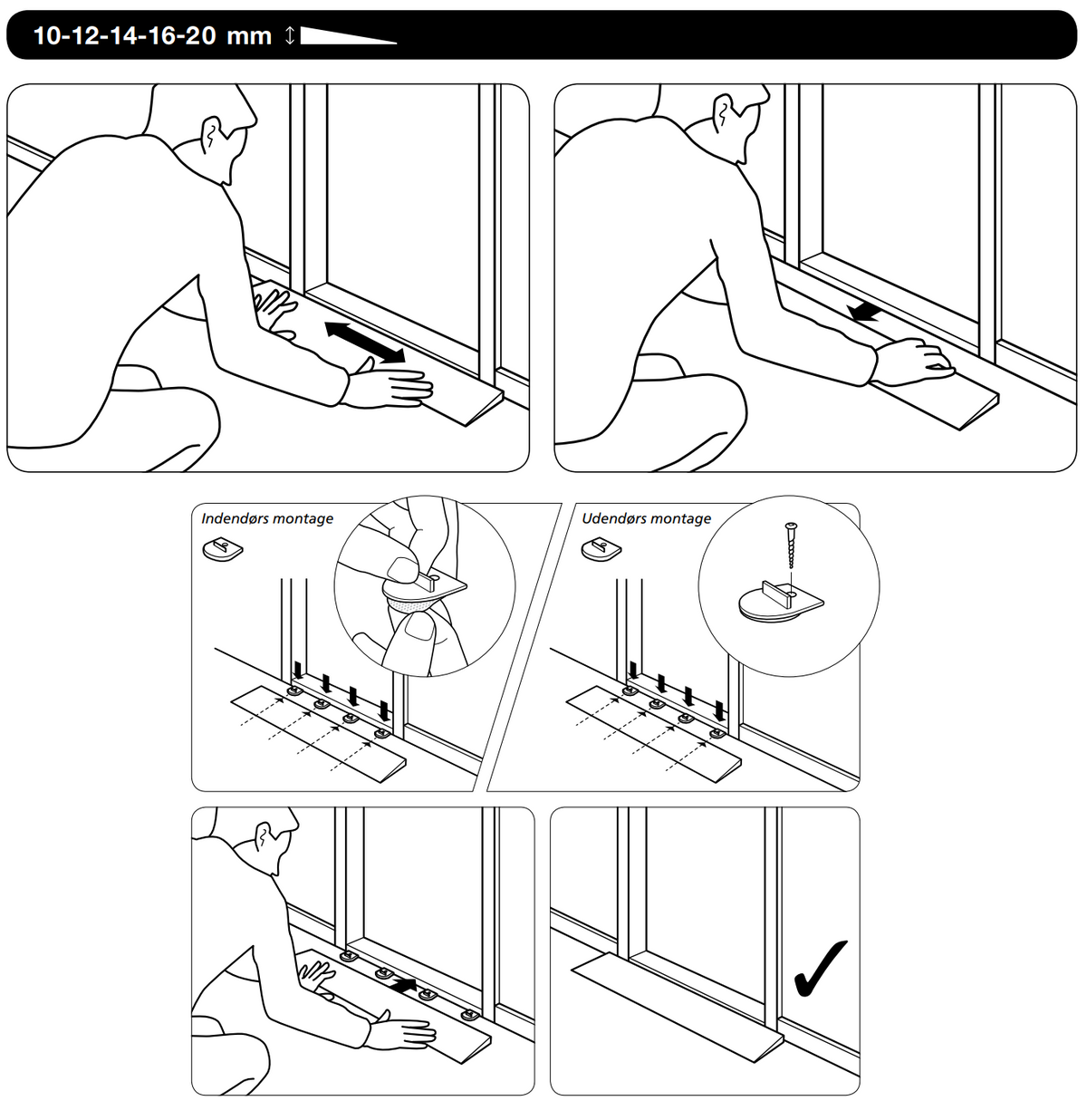 10-12-14-16-20 mm

Indendørs montage

Udendørs montage